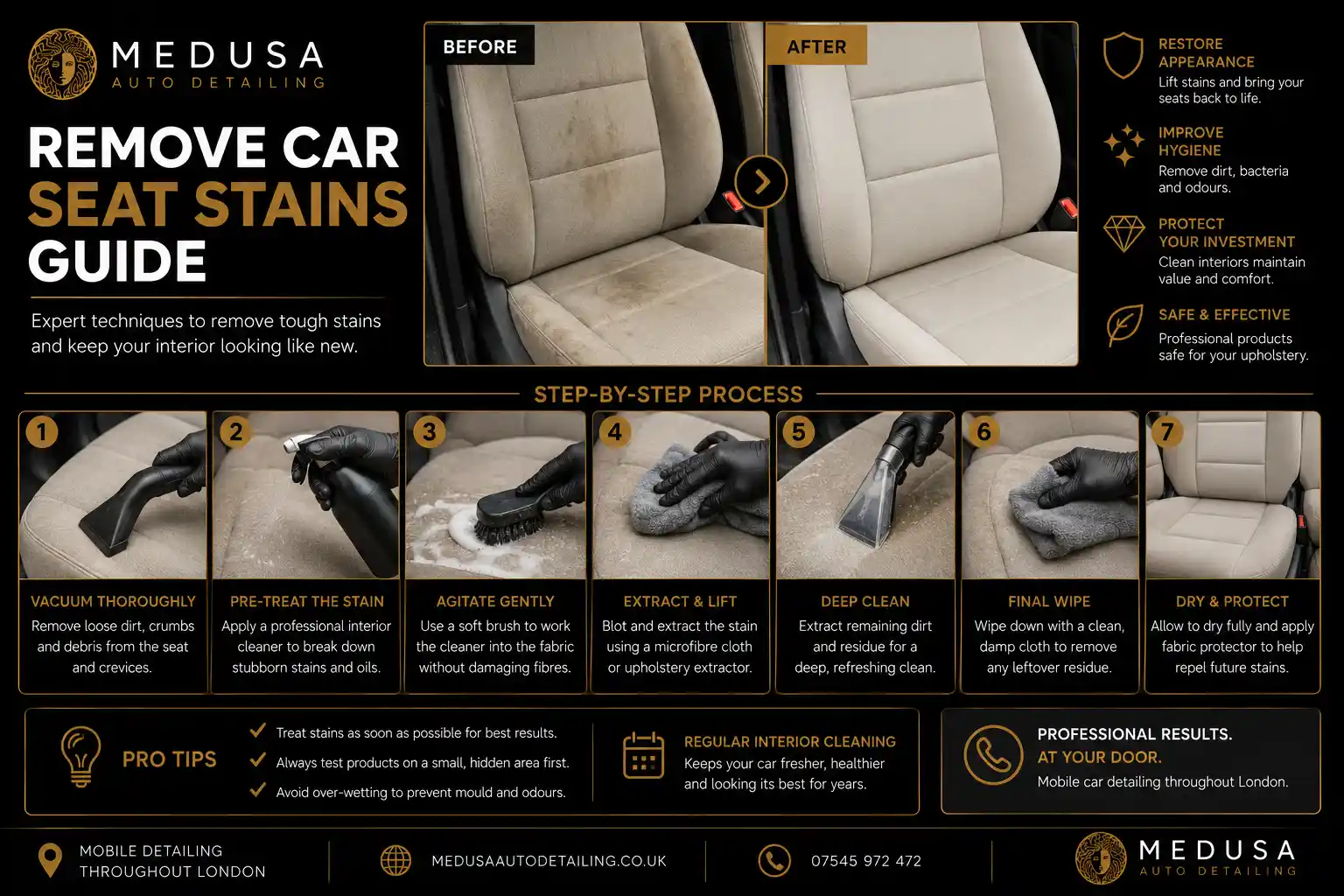 MEDUSA
AUTO DETAILING

REMOVE CAR SEAT STAINS GUIDE

Expert techniques to remove tough stains and keep your interior looking like new.

BEFORE

AFTER

RESTORE APPEARANCE
Lift stains and bring your seats back to life.

IMPROVE HYGIENE
Remove dirt, bacteria and odours.

PROTECT YOUR INVESTMENT
Clean interiors maintain value and comfort.

SAFE & EFFECTIVE
Professional products safe for your upholstery.

STEP-BY-STEP PROCESS

1
VACUUM THOROUGHLY
Remove loose dirt, crumbs and debris from the seat and crevices.

2
PRE-TREAT THE STAIN
Apply a professional interior cleaner to break down stubborn stains and oils.

3
AGITATE GENTLY
Use a soft brush to work the cleaner into the fabric without damaging fibres.

4
EXTRACT & LIFT
Blot and extract the stain using a microfibre cloth or upholstery extractor.

5
DEEP CLEAN
Extract remaining dirt and residue for a deep, refreshing clean.

6
FINAL WIPE
Wipe down with a clean, damp cloth to remove any leftover residue.

7
DRY & PROTECT
Allow to dry fully and apply fabric protector to help repel future stains.

PRO TIPS
Treat stains as soon as possible for best results.
Always test products on a small, hidden area first.
Avoid over-wetting to prevent mould and odours.

REGULAR INTERIOR CLEANING
Keeps your car fresher, healthier and looking its best for years.

PROFESSIONAL RESULTS.
AT YOUR DOOR.
Mobile car detailing throughout London.

MOBILE DETAILING THROUGHOUT LONDON

MEDUSAAUTODETAILING.CO.UK

07545 972 472

MEDUSA
AUTO DETAILING